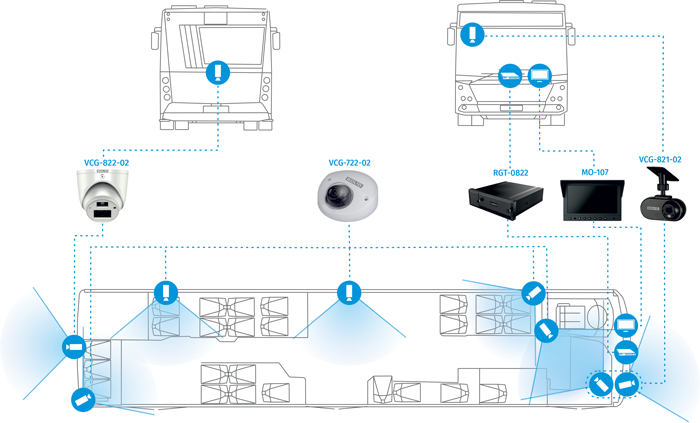 VCG-822-02

VCG-722-02

RGT-0822

MO-107

VCG-821-02