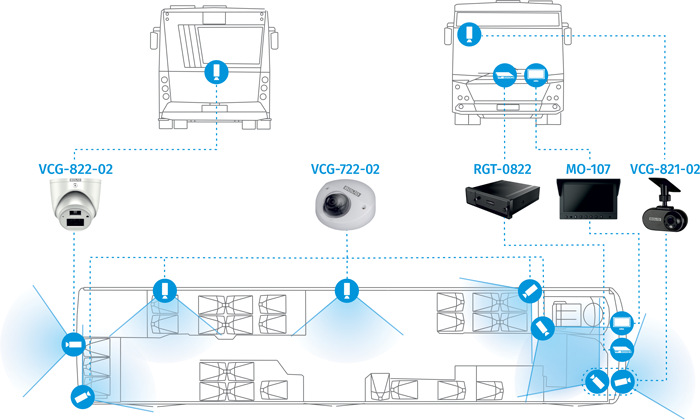 VCG-822-02

VCG-722-02

RGT-0822

MO-107

VCG-821-02